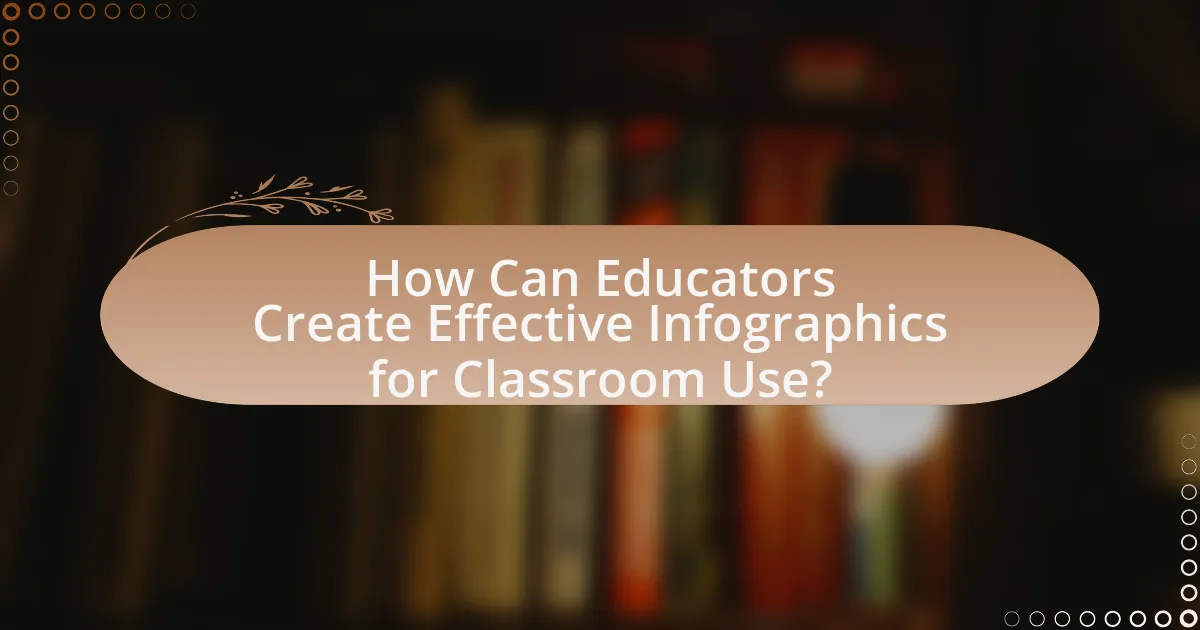 How Can Educators Create Effective Infographics for Classroom Use?