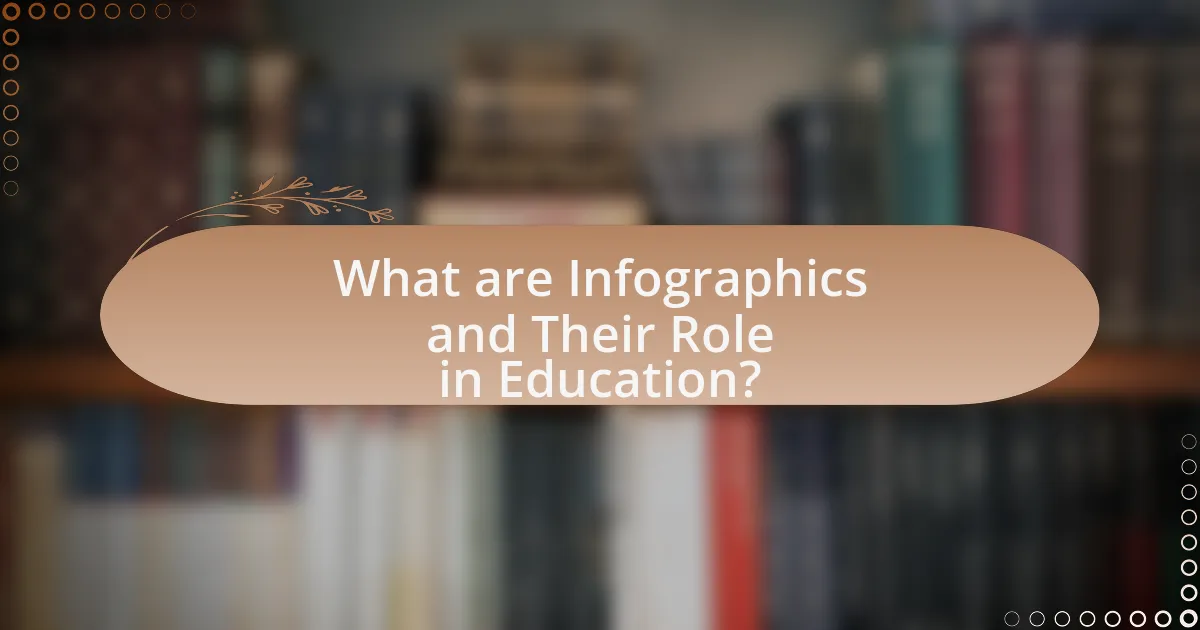 What are Infographics and Their Role in Education?