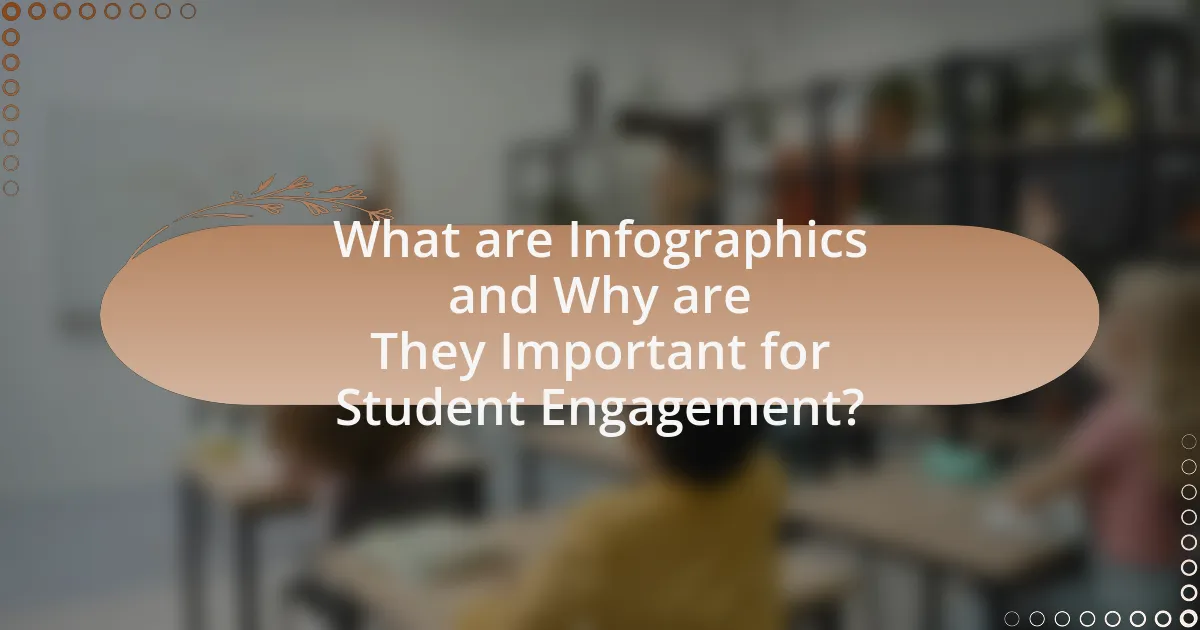 What are Infographics and Why are They Important for Student Engagement?