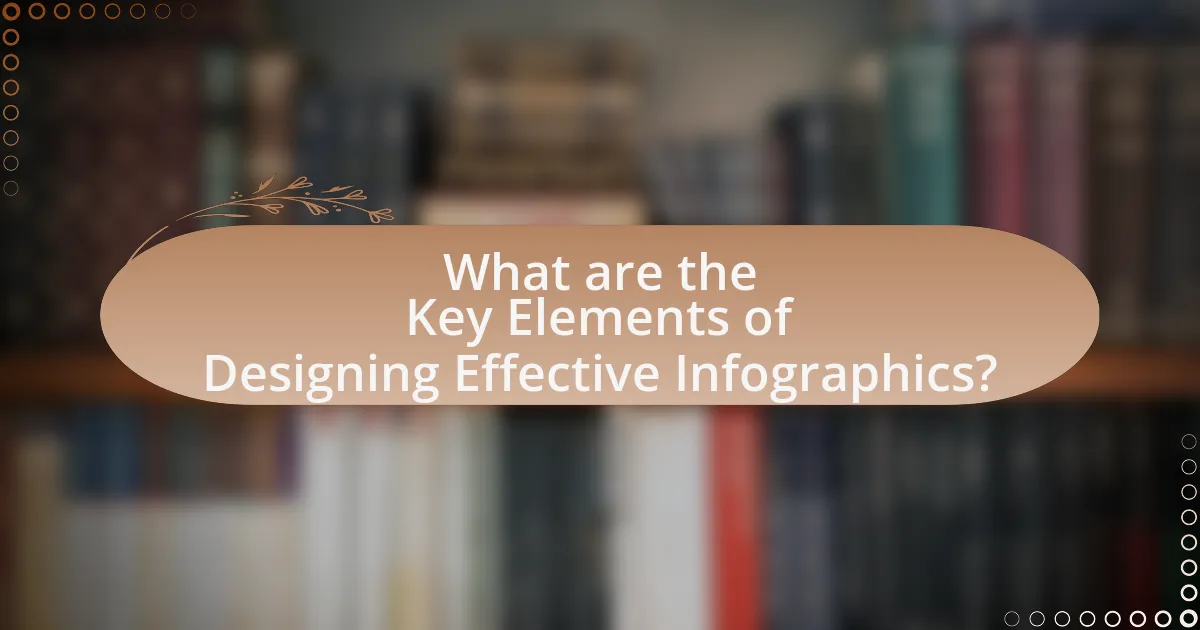 What are the
Key Elements of
Designing Effective Infographics?